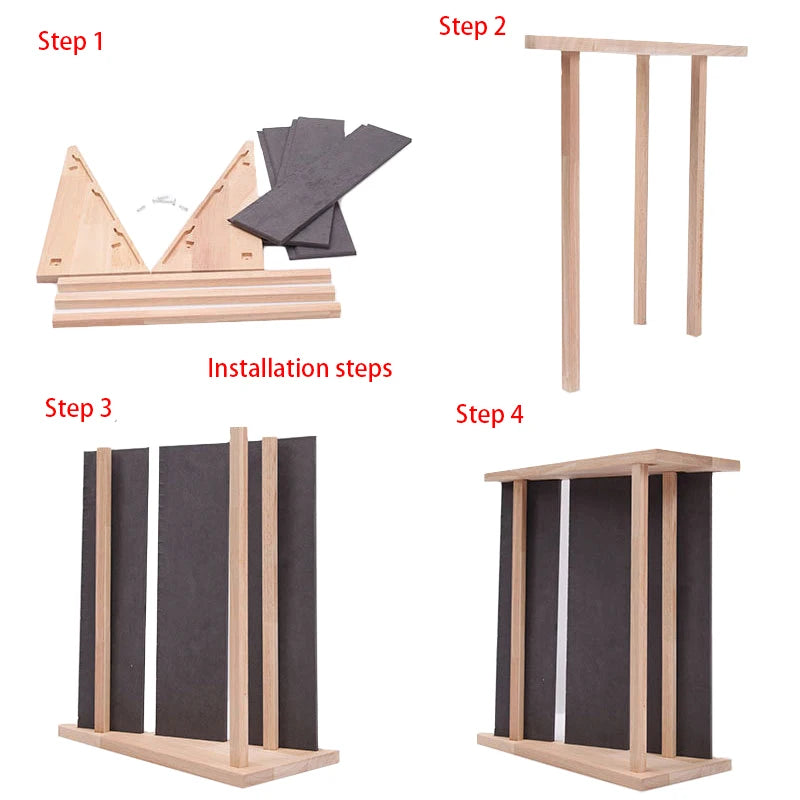 Step 1

Step 2

Installation steps

Step 3

Step 4